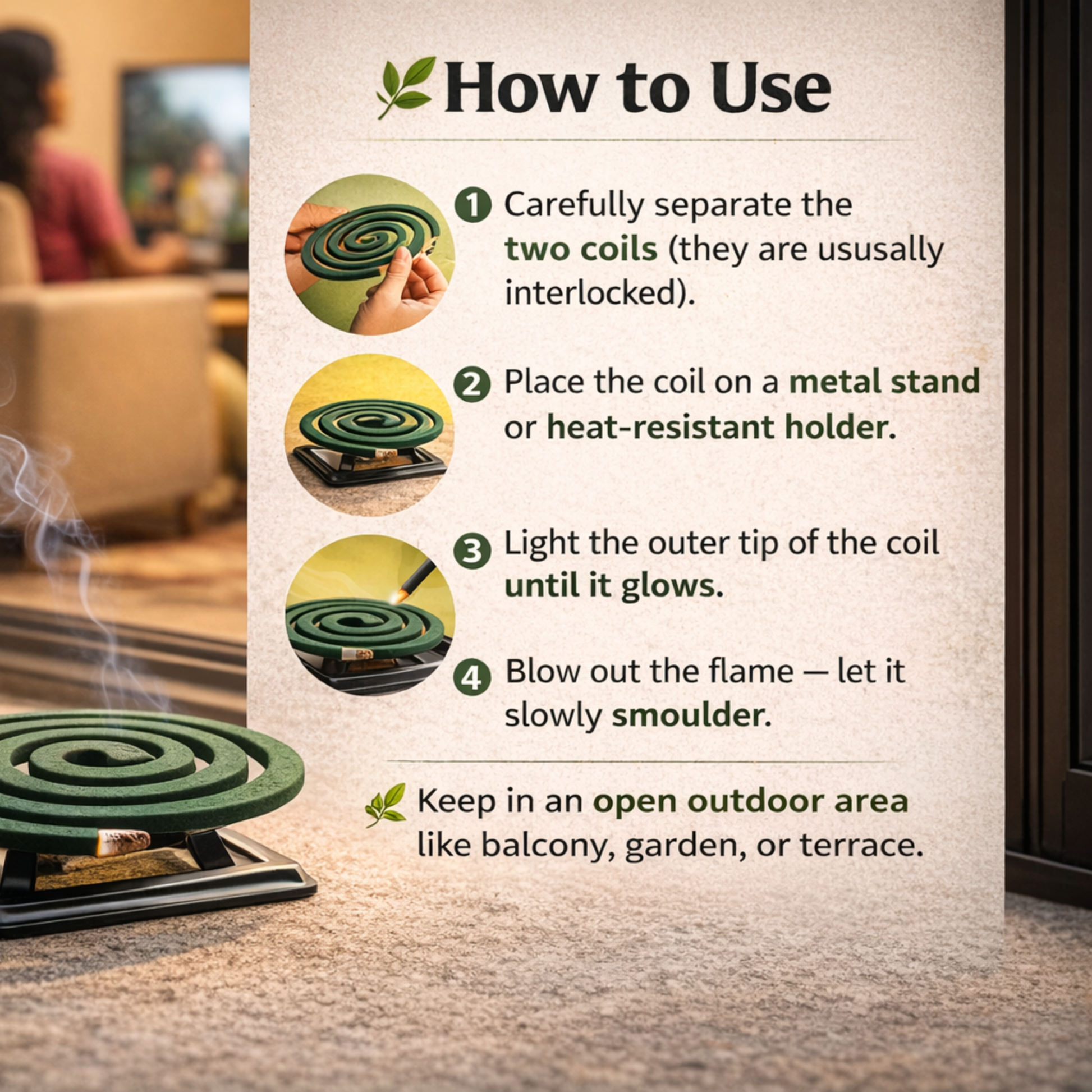 How to Use

1 Carefully separate the two coils (they are ususally interlocked).

2 Place the coil on a metal stand or heat-resistant holder.

3 Light the outer tip of the coil until it glows.

4 Blow out the flame — let it slowly smoulder.

Keep in an open outdoor area like balcony, garden, or terrace.