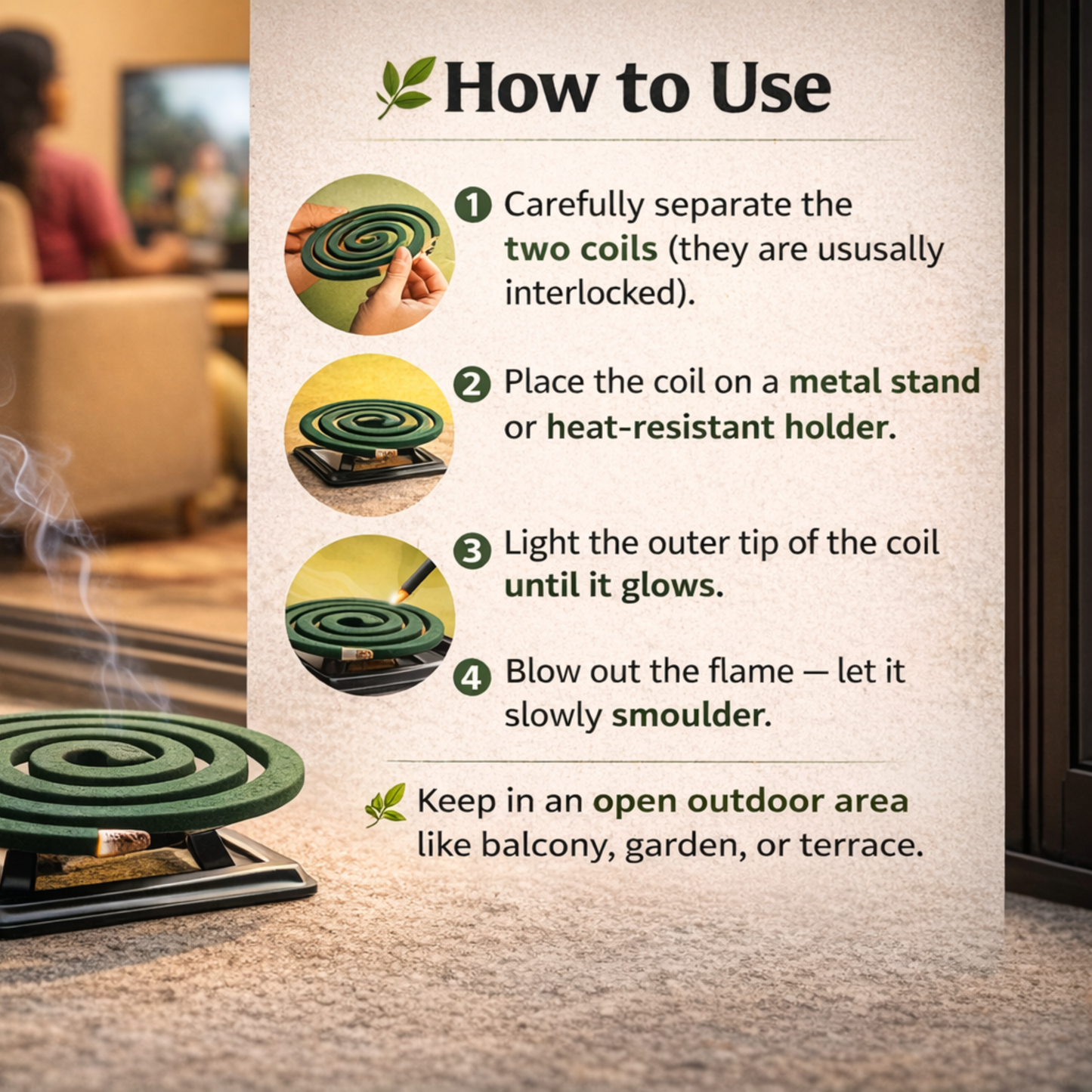 How to Use

1 Carefully separate the two coils (they are ususally interlocked).

2 Place the coil on a metal stand or heat-resistant holder.

3 Light the outer tip of the coil until it glows.

4 Blow out the flame — let it slowly smoulder.

Keep in an open outdoor area like balcony, garden, or terrace.